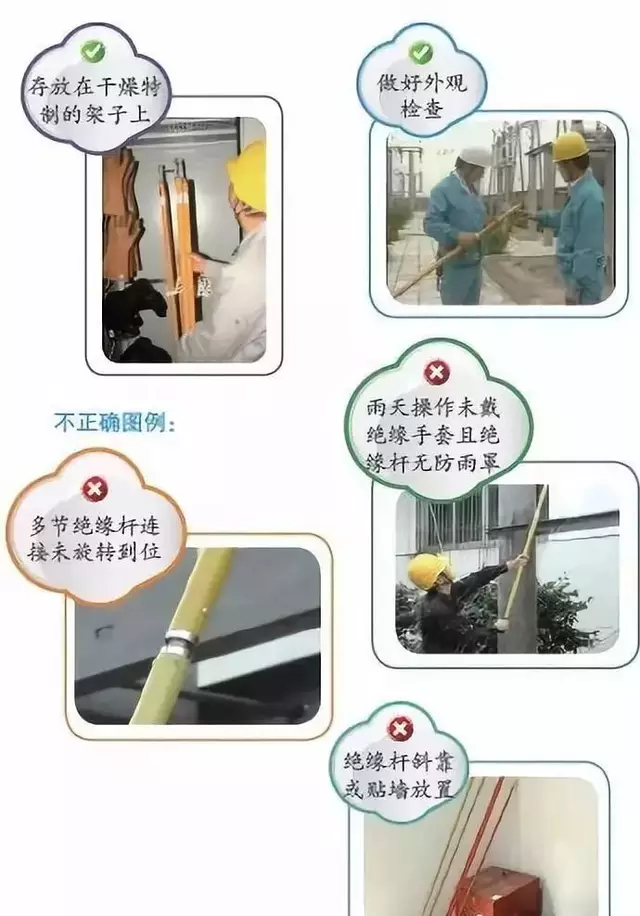 存放在干燥特制的架子上

做好外观检查

不正确图例:

雨天操作未戴绝缘手套且绝缘杆无防雨罩

多节绝缘杆连接未旋转到位

绝缘杆斜靠或贴墙放置