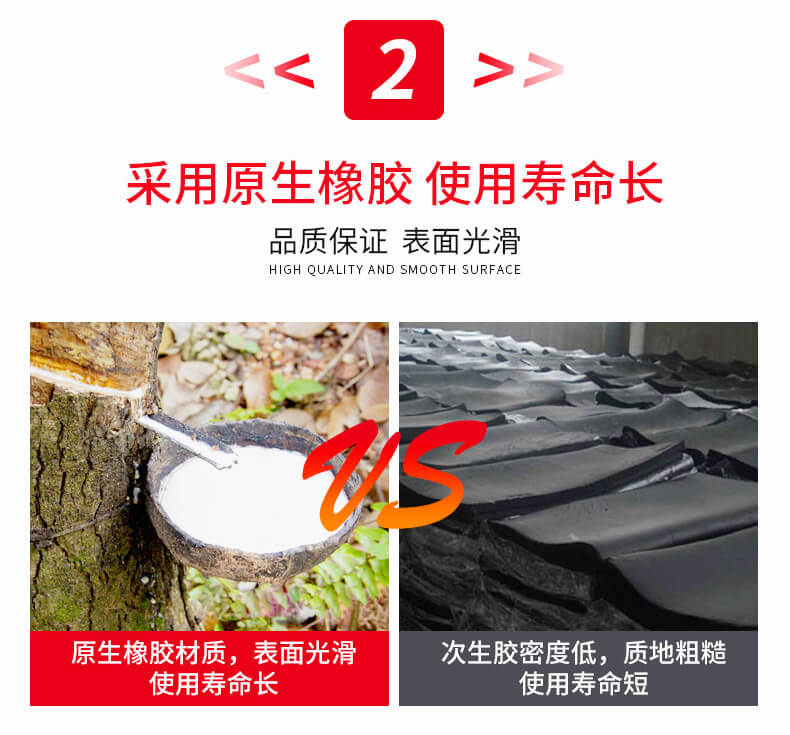 << 2 >>

采用原生橡胶 使用寿命长

品质保证 表面光滑

HIGH QUALITY AND SMOOTH SURFACE

VS

原生橡胶材质，表面光滑
使用寿命长

次生胶密度低，质地粗糙
使用寿命短