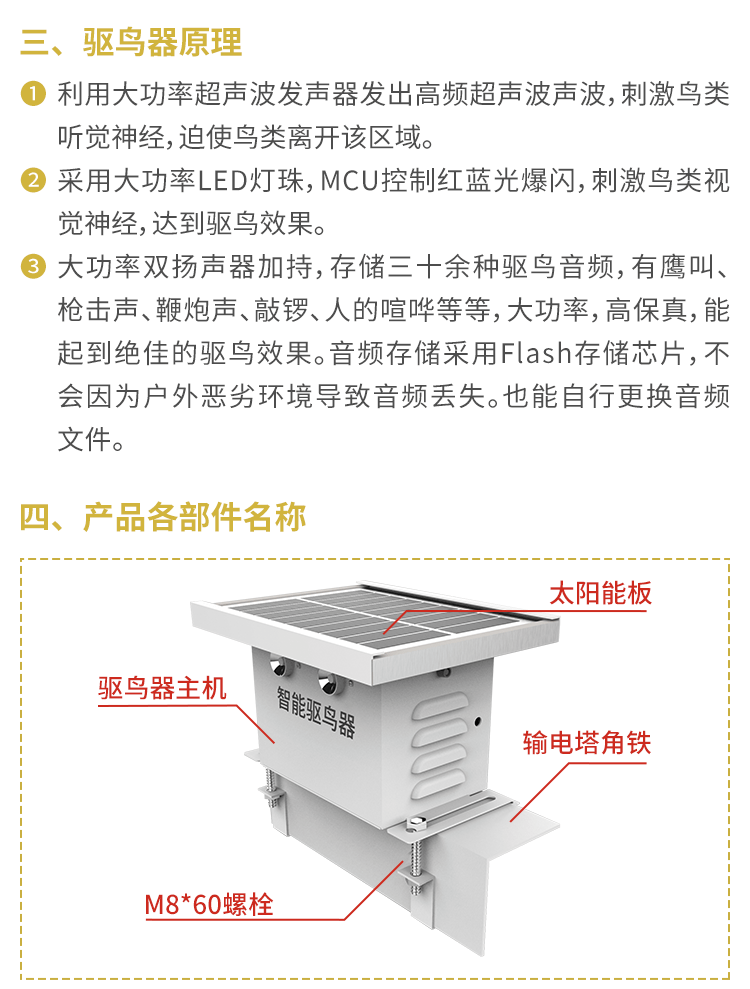 三、驱鸟器原理

1 利用大功率超声波发声器发出高频超声波声波，刺激鸟类听觉神经，迫使鸟类离开该区域。

2 采用大功率LED灯珠，MCU控制红蓝光爆闪，刺激鸟类视觉神经，达到驱鸟效果。

3 大功率双扬声器加持，存储三十余种驱鸟音频，有鹰叫、枪击声、鞭炮声、敲锣、人的喧哗等等，大功率，高保真，能起到绝佳的驱鸟效果。音频存储采用Flash存储芯片，不会因为户外恶劣环境导致音频丢失。也能自行更换音频文件。

四、产品各部件名称

太阳能板

驱鸟器主机

智能驱鸟器

输电塔角铁

M8*60螺栓