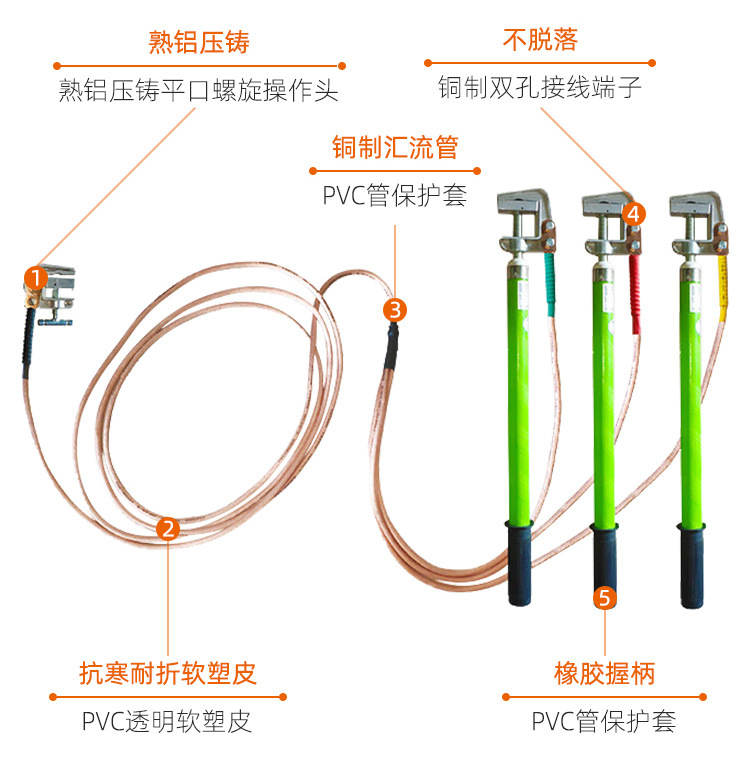 熟铝压铸
熟铝压铸平口螺旋操作头

不脱落
铜制双孔接线端子

铜制汇流管
PVC管保护套

1

2

3

4

5

抗寒耐折软塑皮
PVC透明软塑皮

橡胶握柄
PVC管保护套